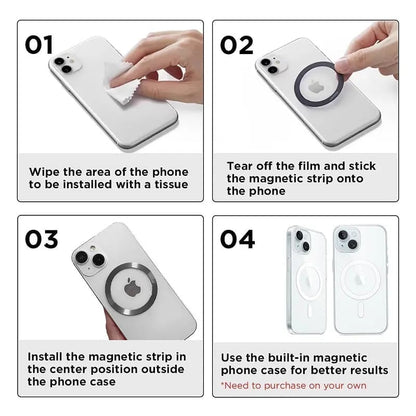 01

Wipe the area of the phone to be installed with a tissue

02

Tear off the film and stick the magnetic strip onto the phone

03

Install the magnetic strip in the center position outside the phone case

04

Use the built-in magnetic phone case for better results

*Need to purchase on your own